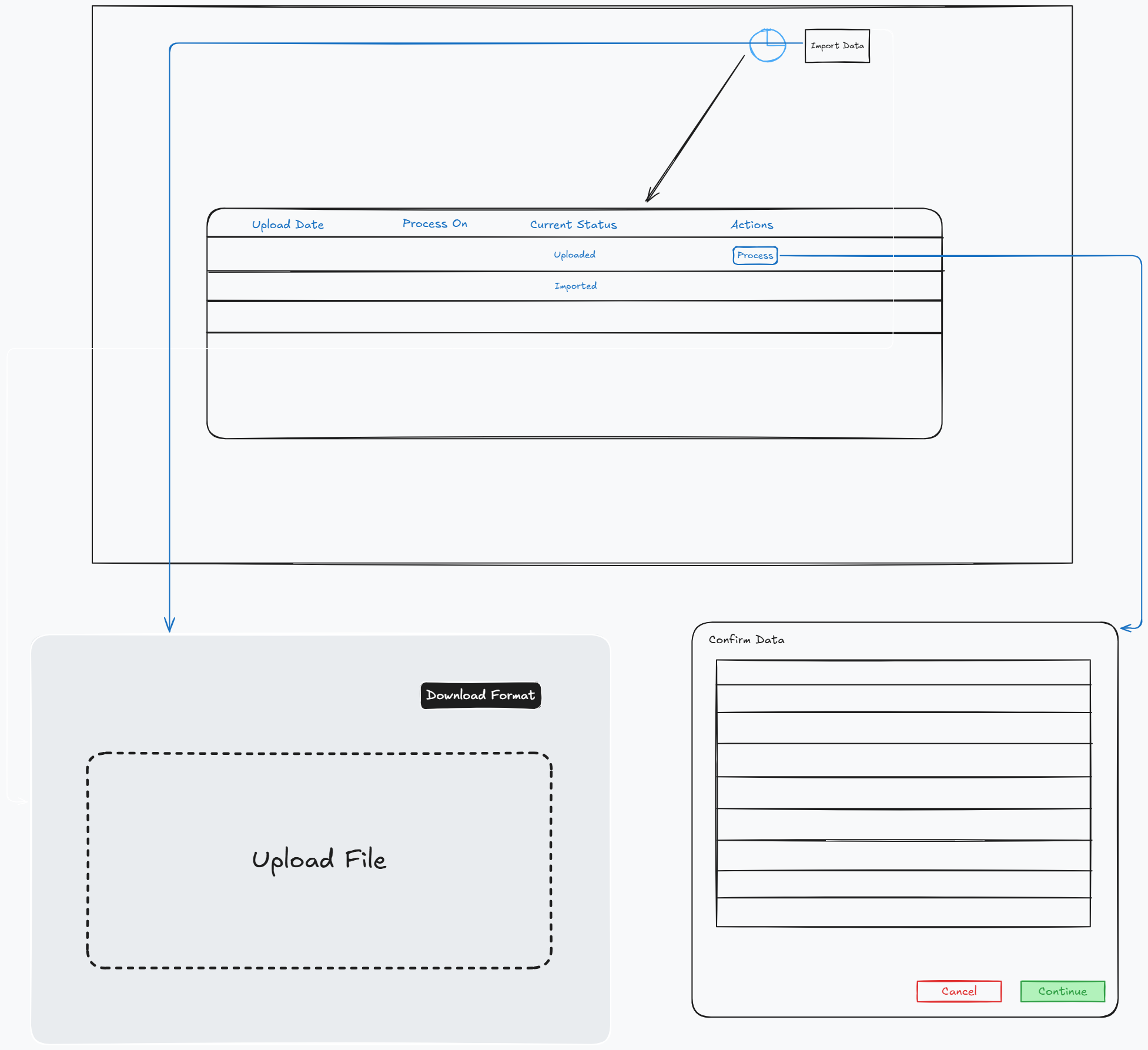 Import Data

| Upload Date | Process On | Current Status | Actions |
|---|---|---|---|
| | | Uploaded | Process |
| | | Imported | |
| | | | |

Download Format

Upload File

Confirm Data

Cancel

Continue